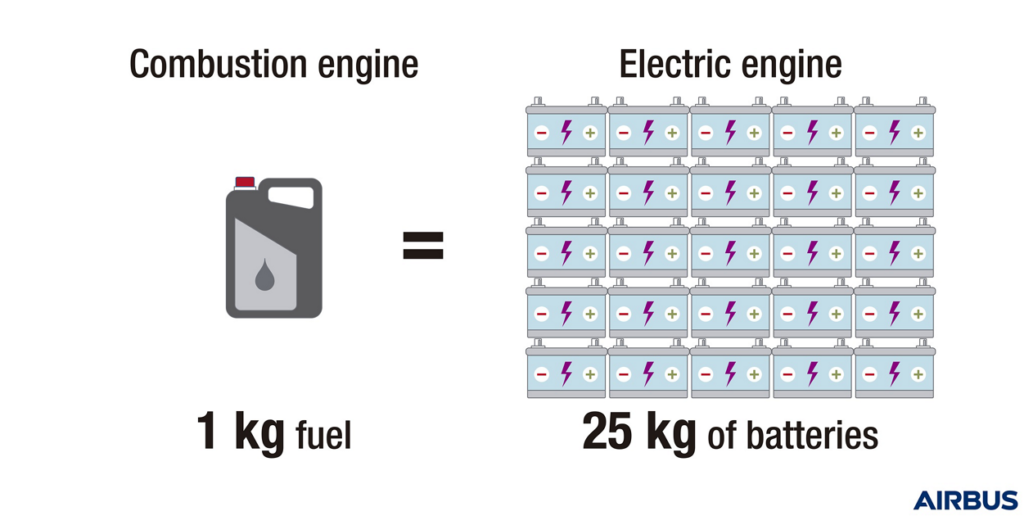 Combustion engine

Electric engine

=

1 kg fuel

25 kg of batteries

AIRBUS